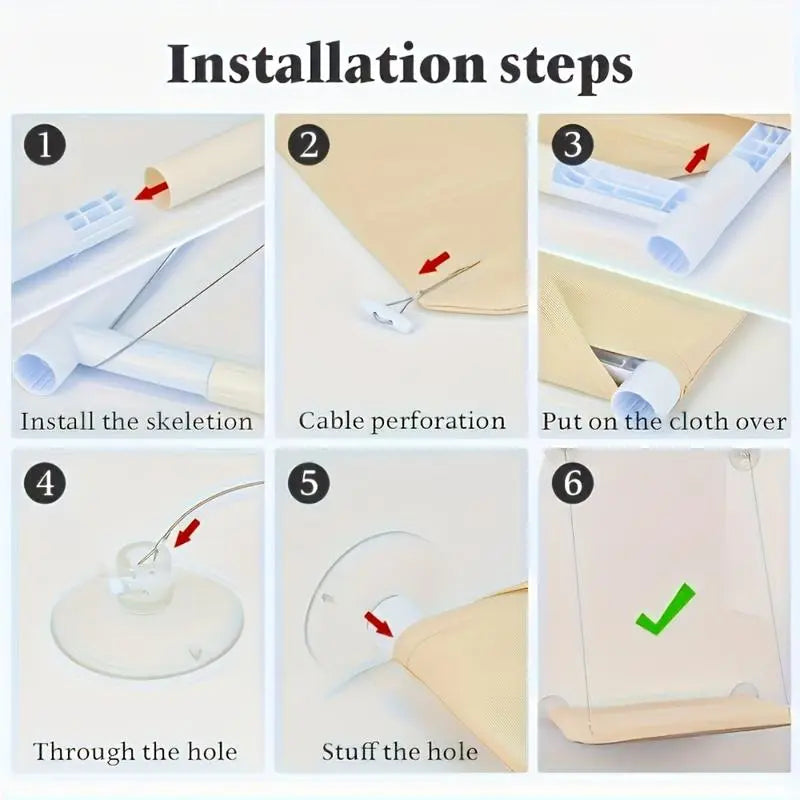 Installation steps

1
Install the skeletion

2
Cable perforation

3
Put on the cloth over

4
Through the hole

5
Stuff the hole

6